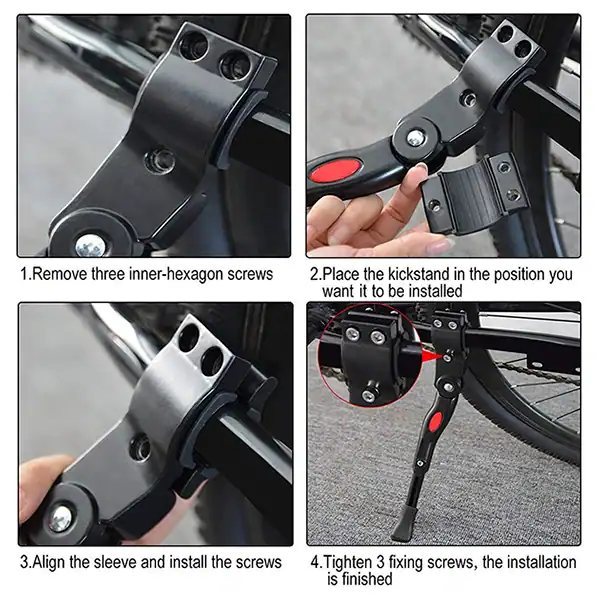 1.Remove three inner-hexagon screws

2.Place the kickstand in the position you want it to be installed

3.Align the sleeve and install the screws

4.Tighten 3 fixing screws, the installation is finished