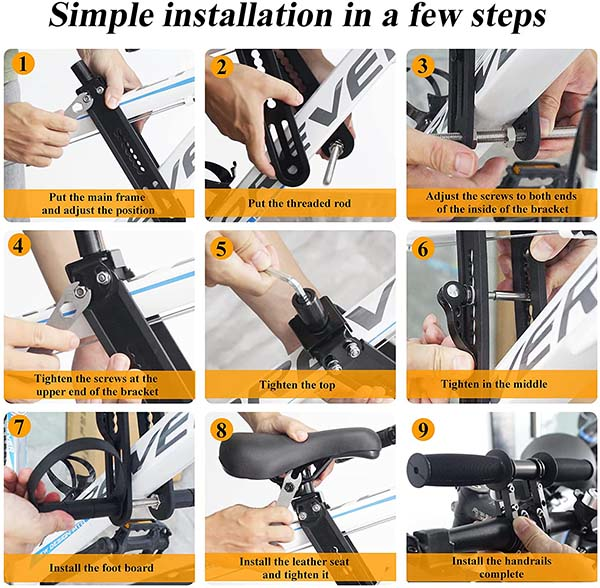 Simple installation in a few steps

1
Put the main frame and adjust the position

2
Put the threaded rod

3
Adjust the screws to both ends of the inside of the bracket

4
Tighten the screws at the upper end of the bracket

5
Tighten the top

6
Tighten in the middle

7
Install the foot board

8
Install the leather seat and tighten it

9
Install the handrails complete